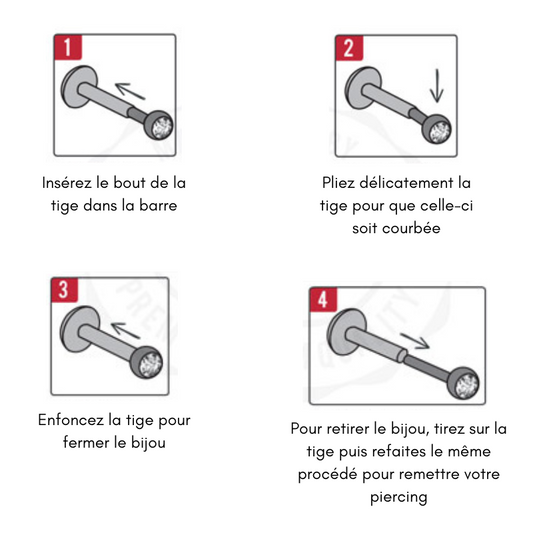 1

Insérez le bout de la tige dans la barre

2

Pliez délicatement la tige pour que celle-ci soit courbée

3

Enfoncez la tige pour fermer le bijou

4

Pour retirer le bijou, tirez sur la tige puis refaites le même procédé pour remettre votre piercing